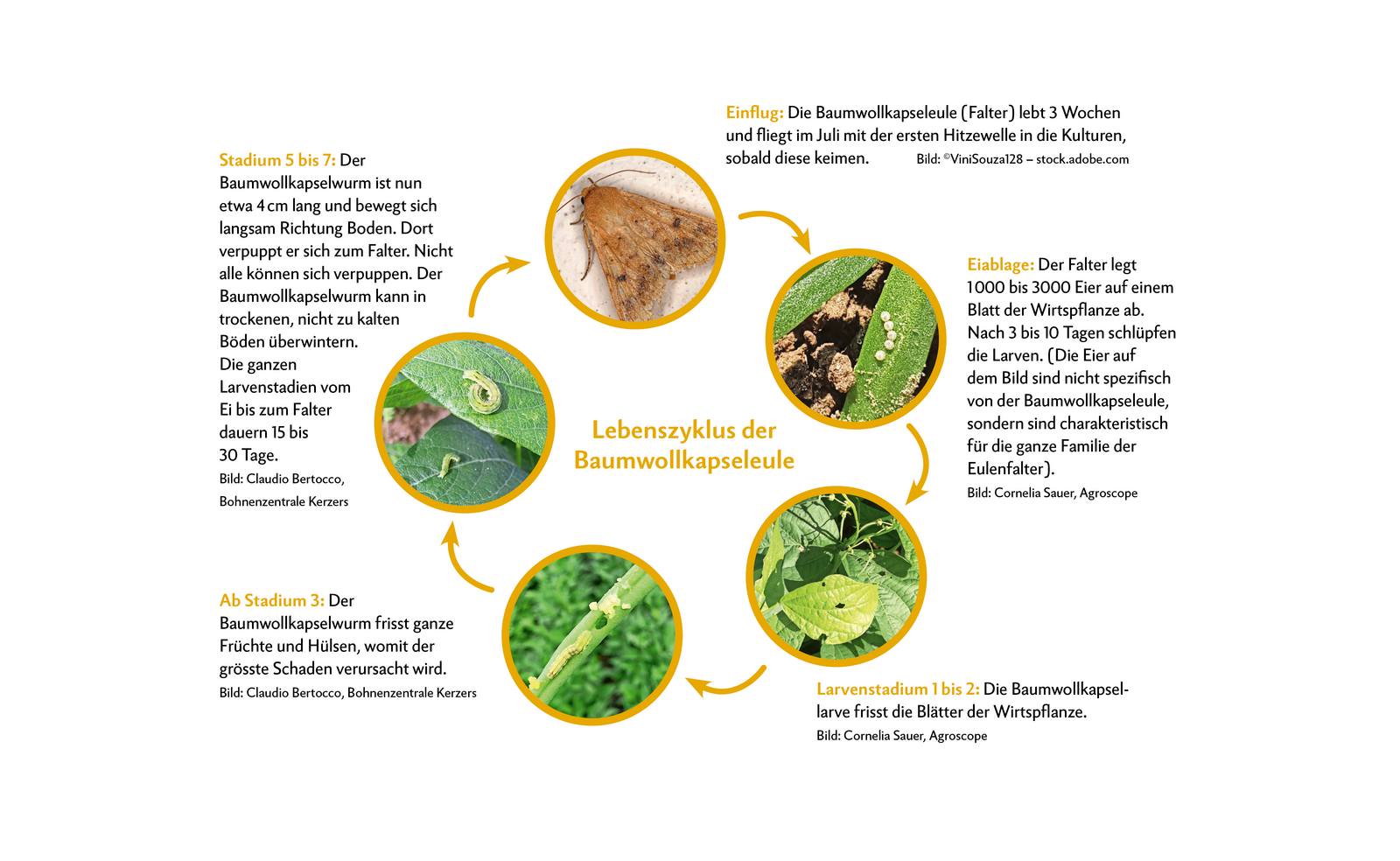 Lebenszyklus der Baumwollkapseleule

Einflug: Die Baumwollkapseleule (Falter) lebt 3 Wochen und fliegt im Juli mit der ersten Hitzewelle in die Kulturen, sobald diese keimen. Bild: ©ViniSouza128 – stock.adobe.com

Eiablage: Der Falter legt 1000 bis 3000 Eier auf einem Blatt der Wirtspflanze ab. Nach 3 bis 10 Tagen schlüpfen die Larven. (Die Eier auf dem Bild sind nicht spezifisch von der Baumwollkapseleule, sondern sind charakteristisch für die ganze Familie der Eulenfalter).
Bild: Cornelia Sauer, Agroscope

Larvenstadium 1 bis 2: Die Baumwollkapsellarve frisst die Blätter der Wirtspflanze.
Bild: Cornelia Sauer, Agroscope

Ab Stadium 3: Der Baumwollkapselwurm frisst ganze Früchte und Hülsen, womit der grösste Schaden verursacht wird.
Bild: Claudio Bertocco, Bohnenzentrale Kerzers

Stadium 5 bis 7: Der Baumwollkapselwurm ist nun etwa 4 cm lang und bewegt sich langsam Richtung Boden. Dort verpuppt er sich zum Falter. Nicht alle können sich verpuppen. Der Baumwollkapselwurm kann in trockenen, nicht zu kalten Böden überwintern.
Die ganzen Larvenstadien vom Ei bis zum Falter dauern 15 bis 30 Tage.
Bild: Claudio Bertocco, Bohnenzentrale Kerzers